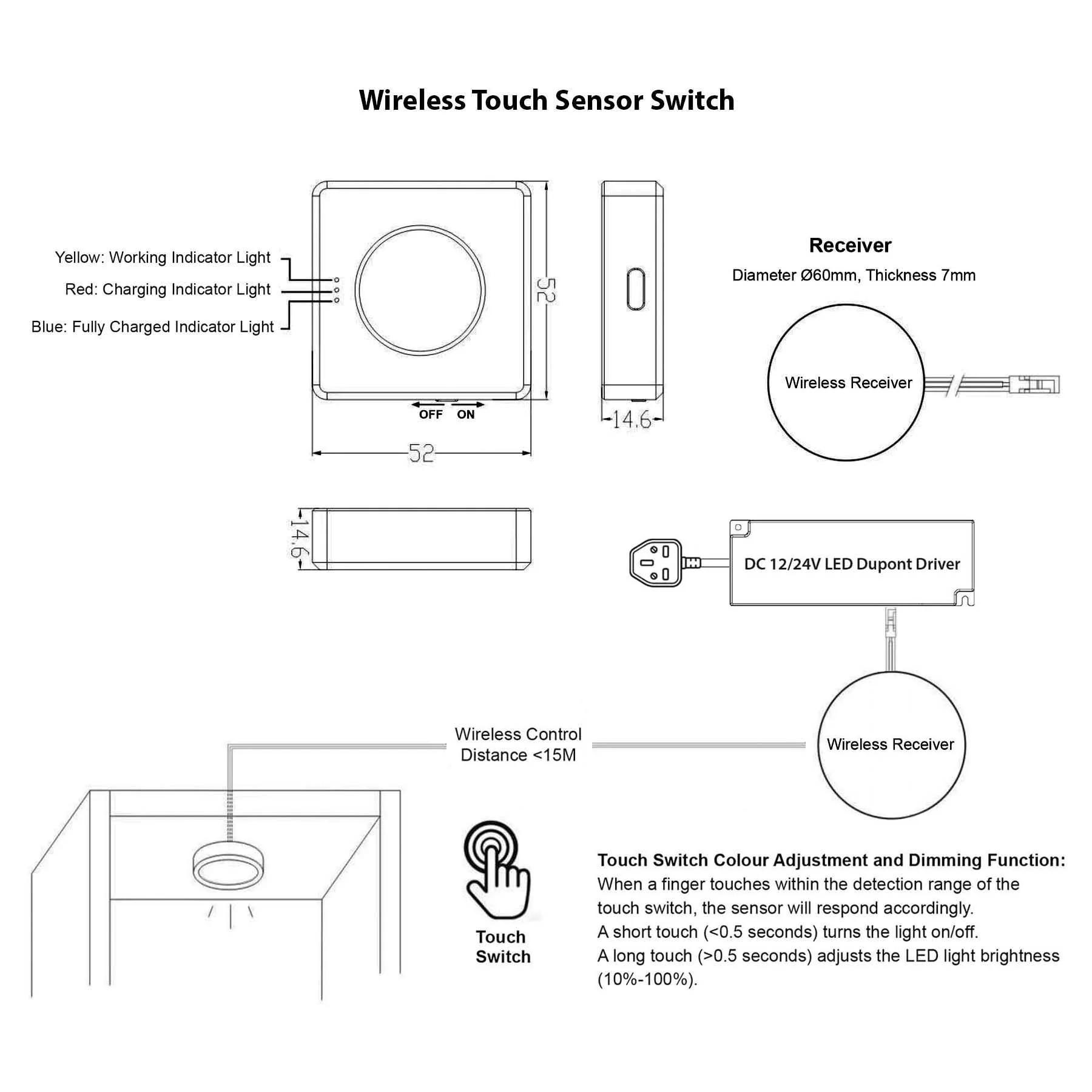 Wireless Touch Sensor Switch

Yellow: Working Indicator Light
Red: Charging Indicator Light
Blue: Fully Charged Indicator Light

52

OFF ON

52

14.6

Receiver
Diameter Ø60mm, Thickness 7mm

Wireless Receiver

14.6

DC 12/24V LED Dupont Driver

Wireless Control Distance <15M

Wireless Receiver

Touch Switch

Touch Switch Colour Adjustment and Dimming Function:
When a finger touches within the detection range of the touch switch, the sensor will respond accordingly.
A short touch (<0.5 seconds) turns the light on/off.
A long touch (>0.5 seconds) adjusts the LED light brightness (10%-100%).